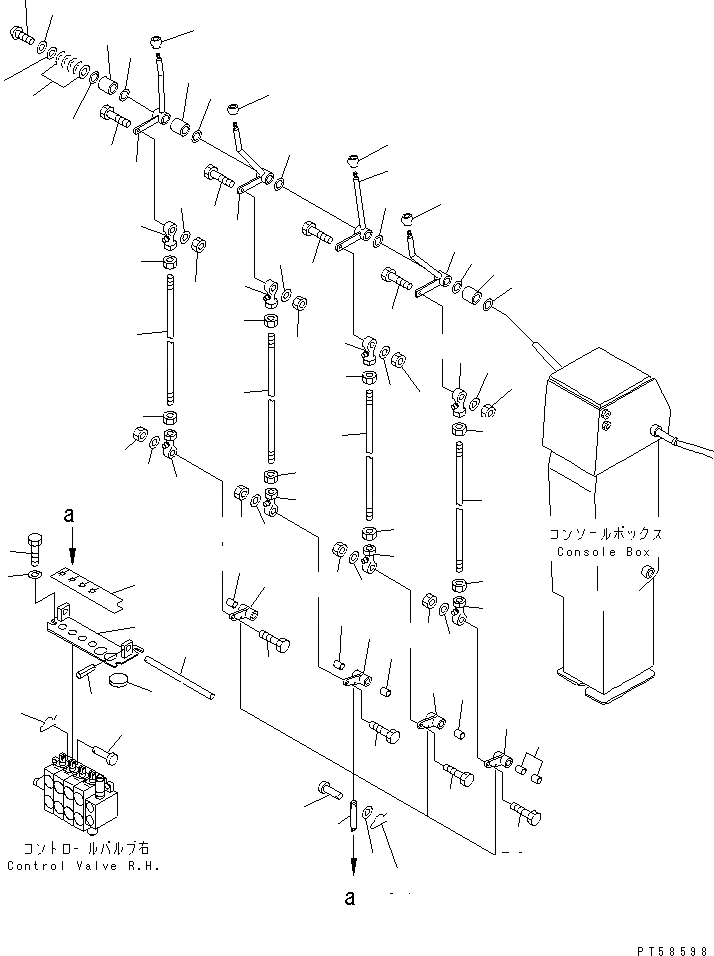 a

コンソールボックス
Console Box

コントロールバルブ右
Control Valve R.H.

a

PT58598