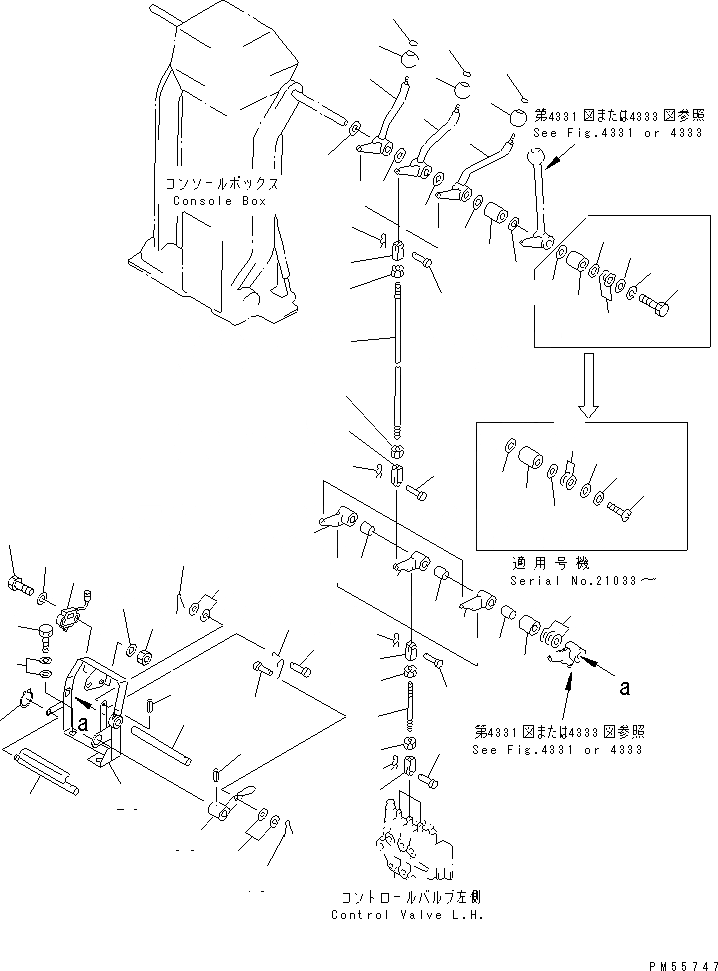 第4331図または4333図参照
See Fig.4331 or 4333

コンソールボックス
Console Box

適用号機
Serial No.21033～

a

a

第4331図または4333図参照
See Fig.4331 or 4333

コントロールバルブ左側
Control Valve L.H.

PM55747