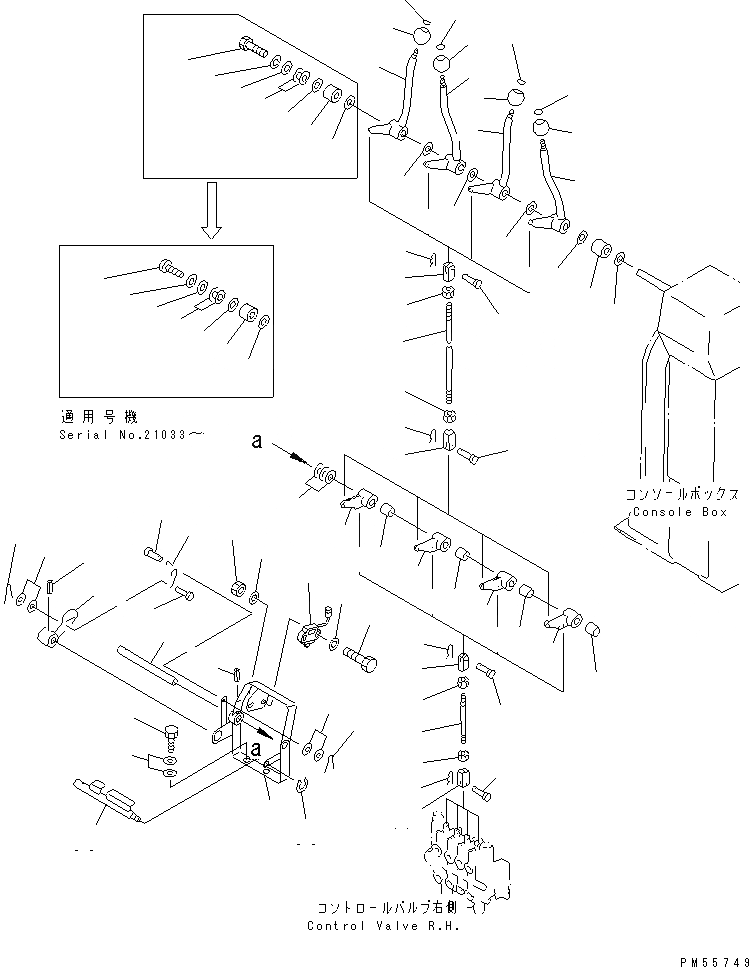 適用号機
Serial No.21033～

a

コンソールボックス
Console Box

a

コントロールバルブ右側
Control Valve R.H.

PM55749