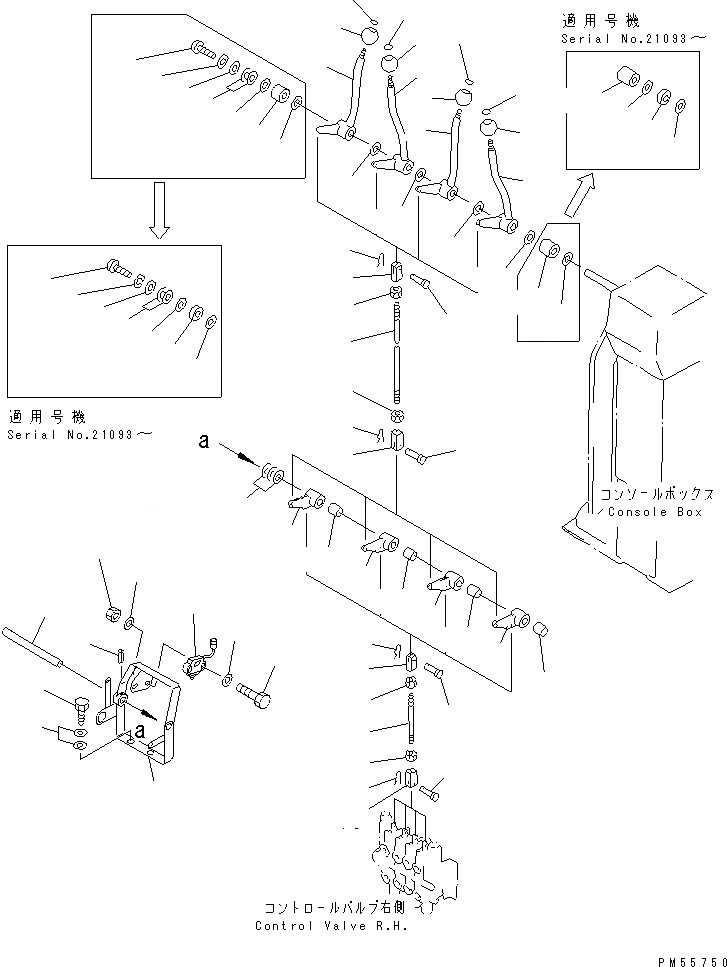 適用号機
Serial No.21093～

適用号機
Serial No.21093～

a

コンソールボックス
Console Box

a

コントロールバルブ右側
Control Valve R.H.

PM55750