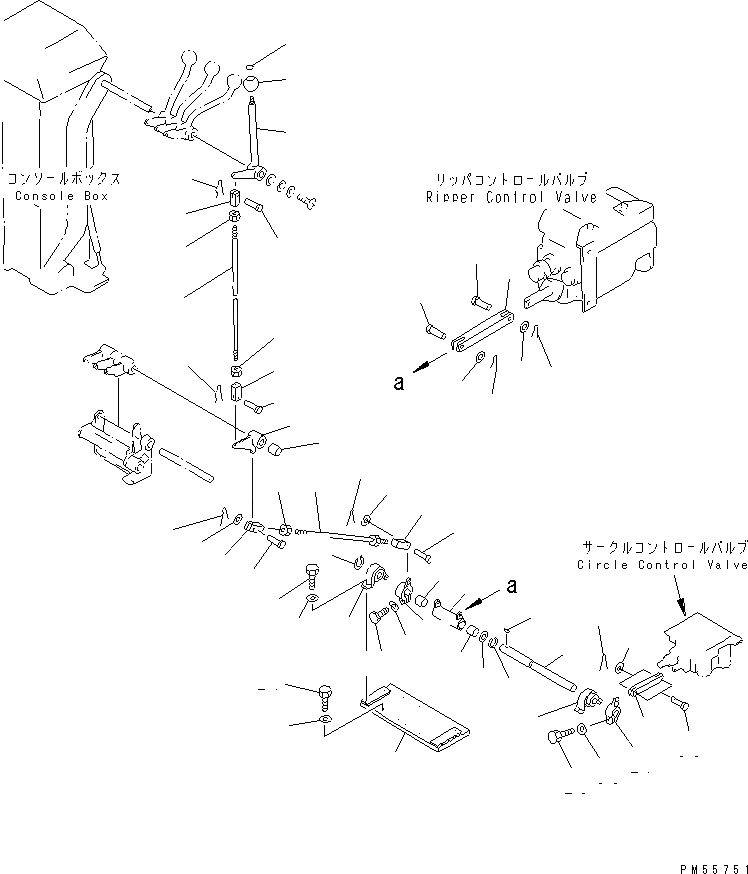 コンソールボックス
Console Box

リッパコントロールバルブ
Ripper Control Valve

a

サークルコントロールバルブ
Circle Control Valve

a

PM55751