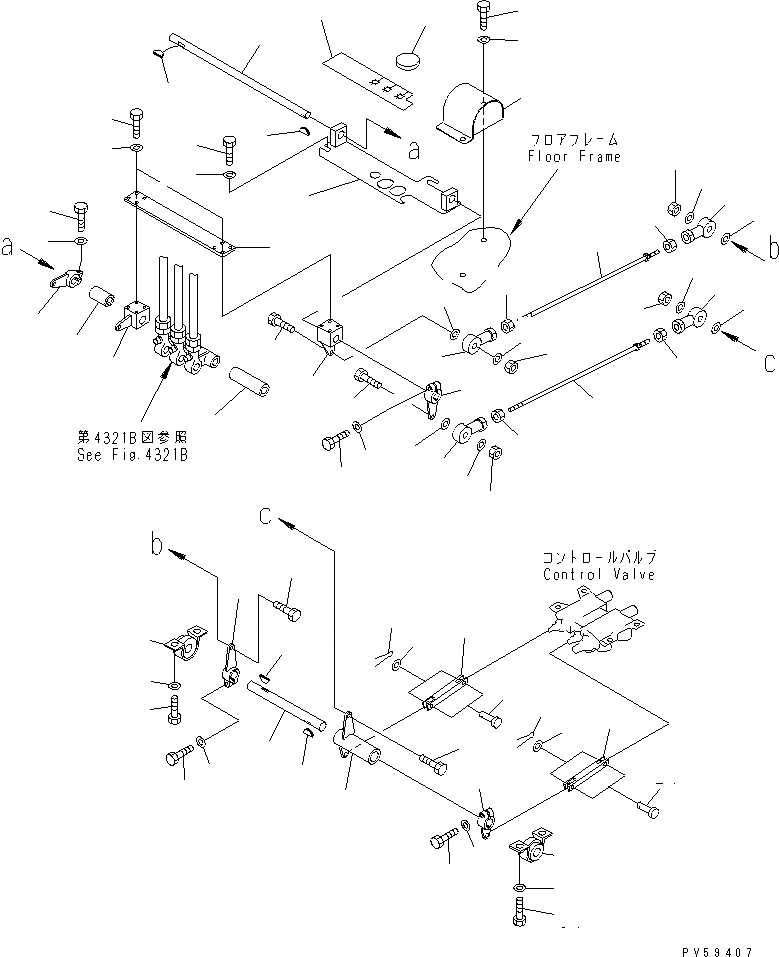 a

フロアフレーム
Floor Frame

a

b

c

第4321B図参照
See Fig.4321B

c

b

コントロールバルブ
Control Valve

PV59407