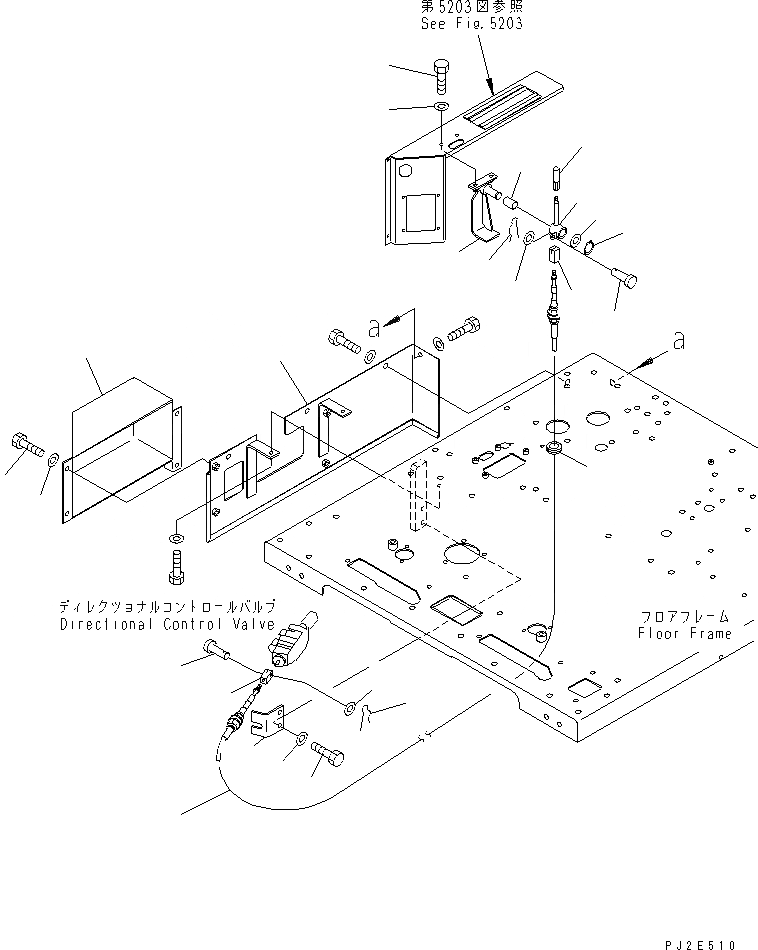 第5203図参照
See Fig.5203

a

a

ディレクショナルコントロールバルブ
Directional Control Valve

フロアフレーム
Floor Frame

PJ2E510