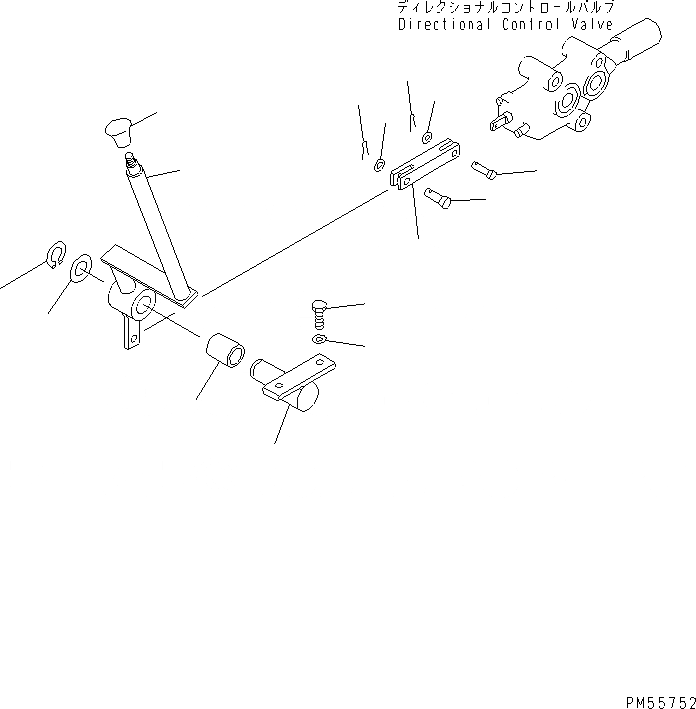 ディレクショナルコントロールバルブ
Directional Control Valve

PM55752