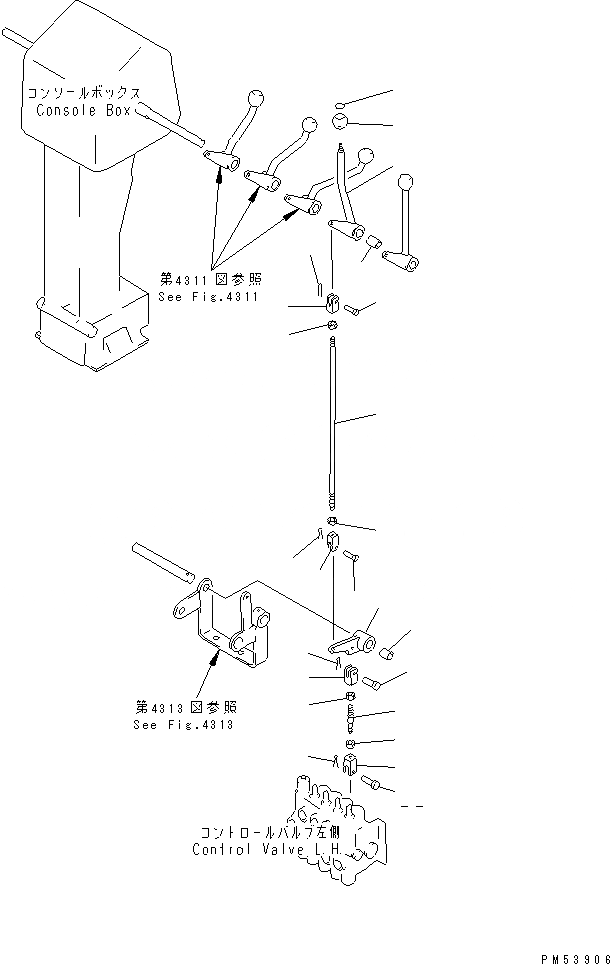 コンソールボックス
Console Box

第4311図参照
See Fig.4311

第4313図参照
See Fig.4313

コントロールバルブ左側
Control Valve L.H.

PM53906