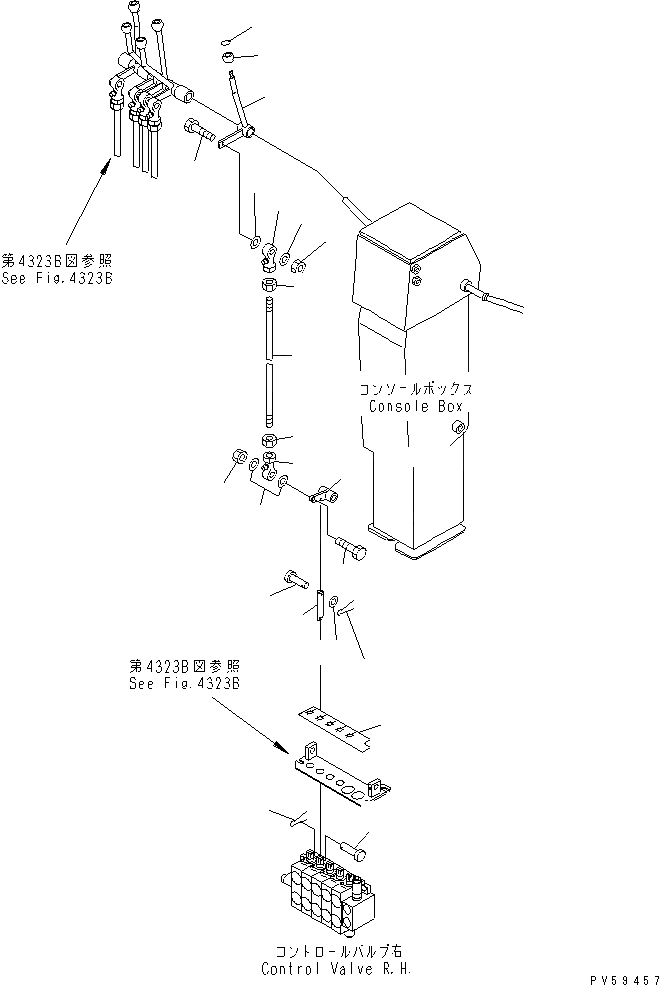 第4323B図参照
See Fig.4323B

コンソールボックス
Console Box

第4323B図参照
See Fig.4323B

コントロールバルブ右
Control Valve R.H.

PV59457