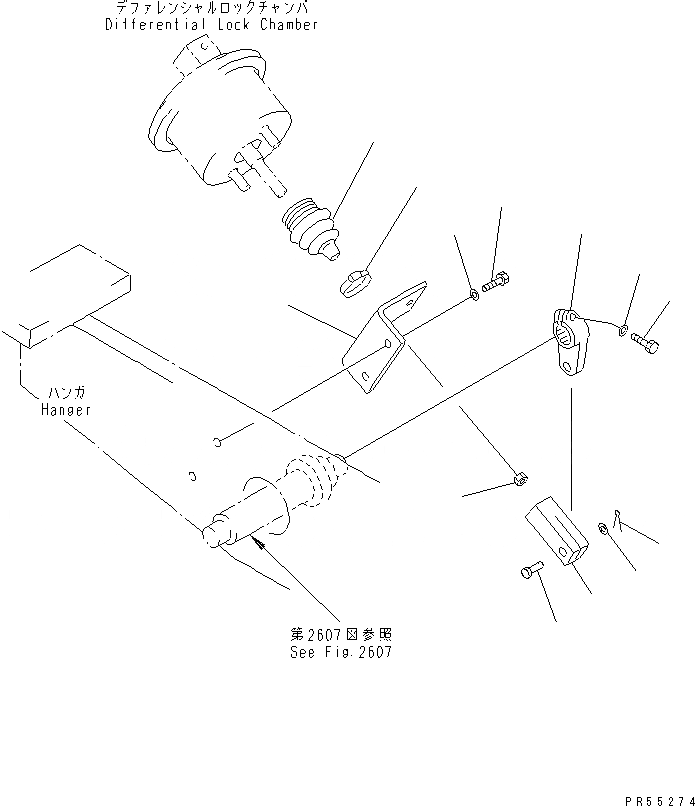 デファレンシャルロックチャンバ
Differential Lock Chamber

ハンガ
Hanger

第2607図参照
See Fig.2607

PR55274