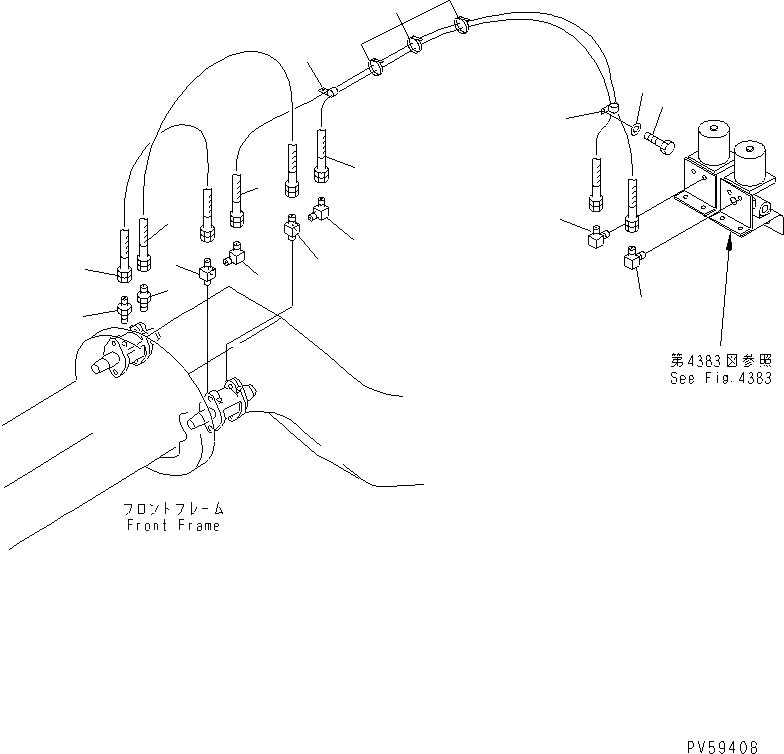 第4383図参照
See Fig.4383

フロントフレーム
Front Frame

PV59408