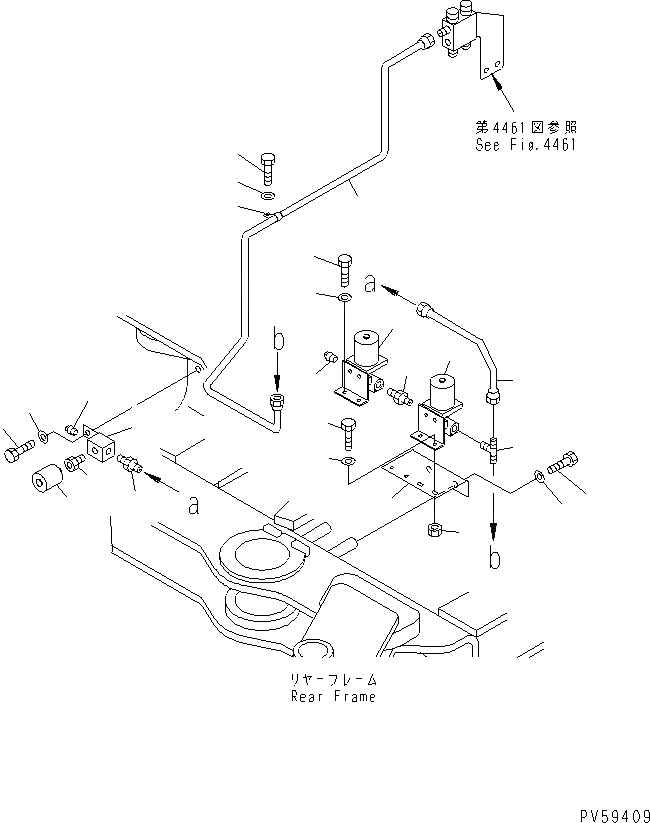 第4461図参照
See Fig.4461

a

b

a

b

リヤーフレーム
Rear Frame

PV59409