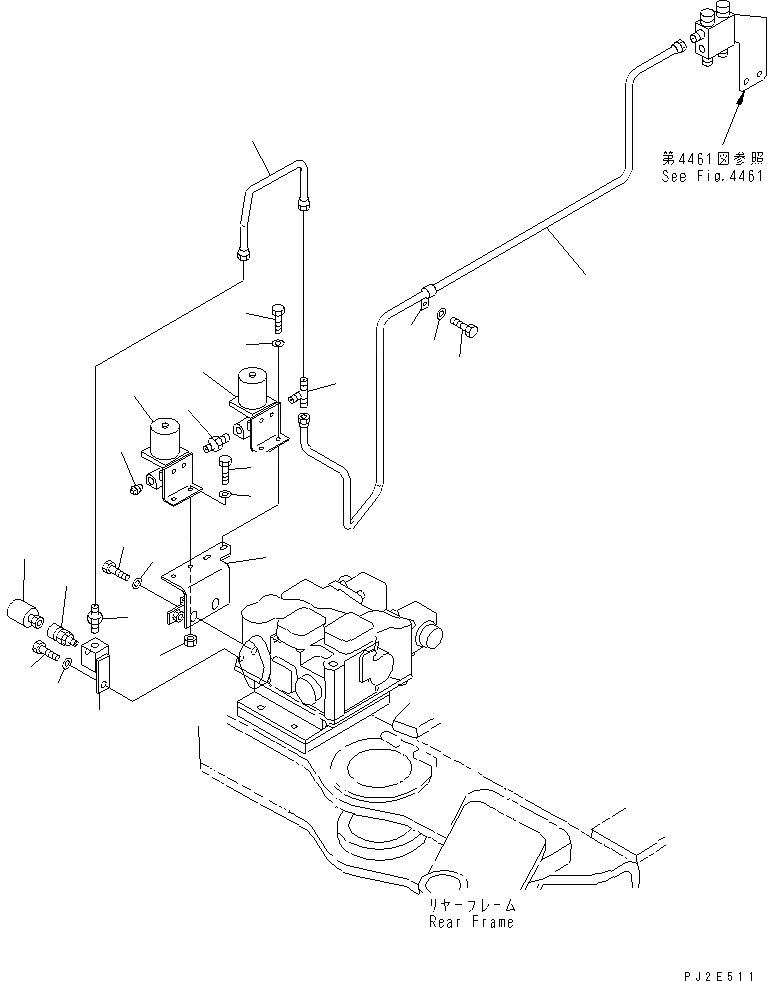 第4461図参照
See Fig.4461

リヤーフレーム
Rear Frame

PJ2E511