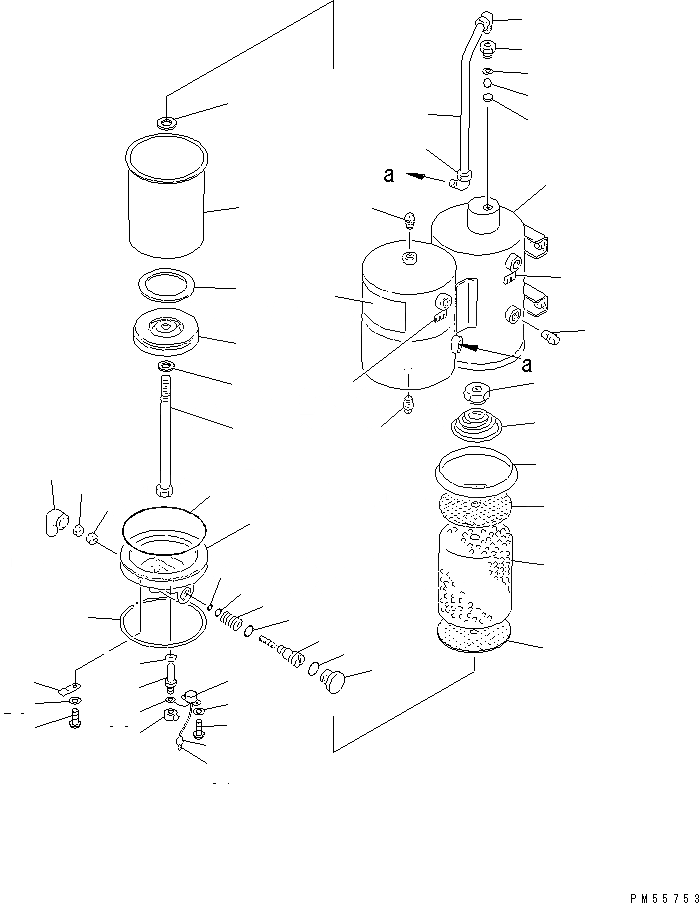 a

a

PM55753