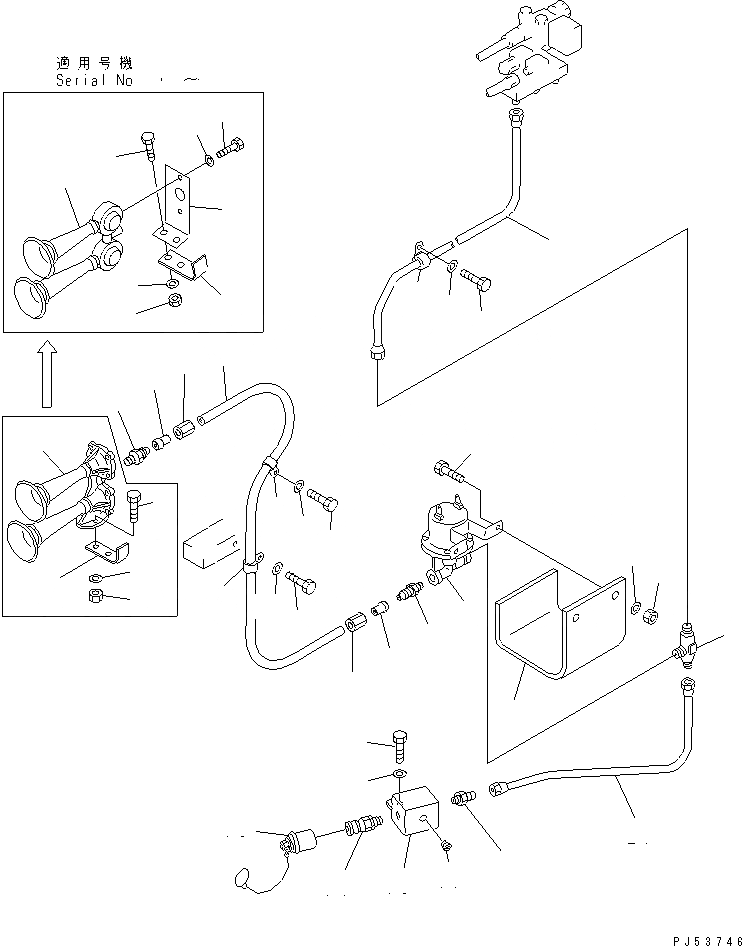 適用号機
Serial No ・ ~

PJ53746