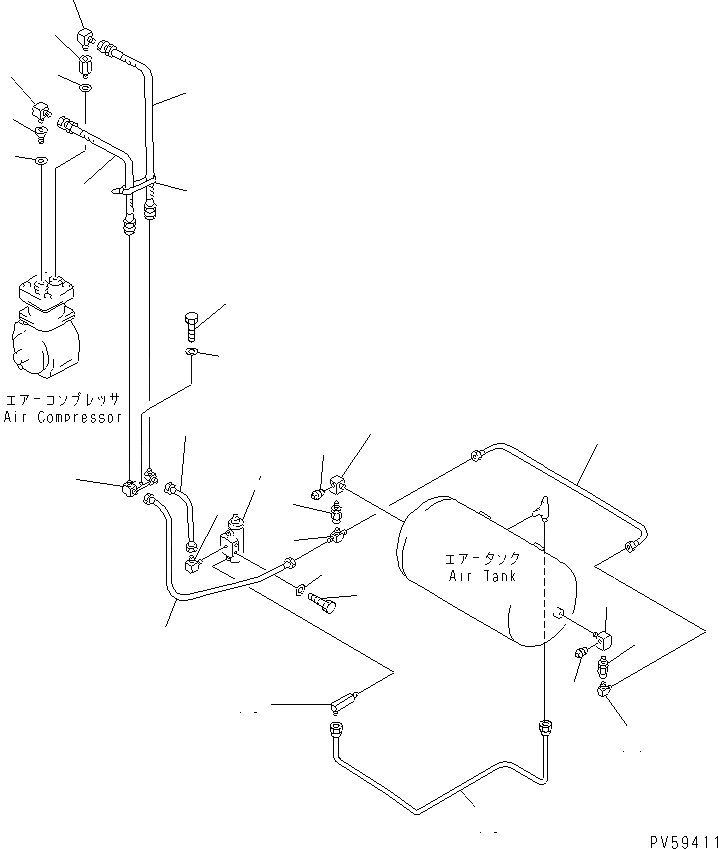 エアーコンプレッサ
Air Compressor

エアータンク
Air Tank

PV59411