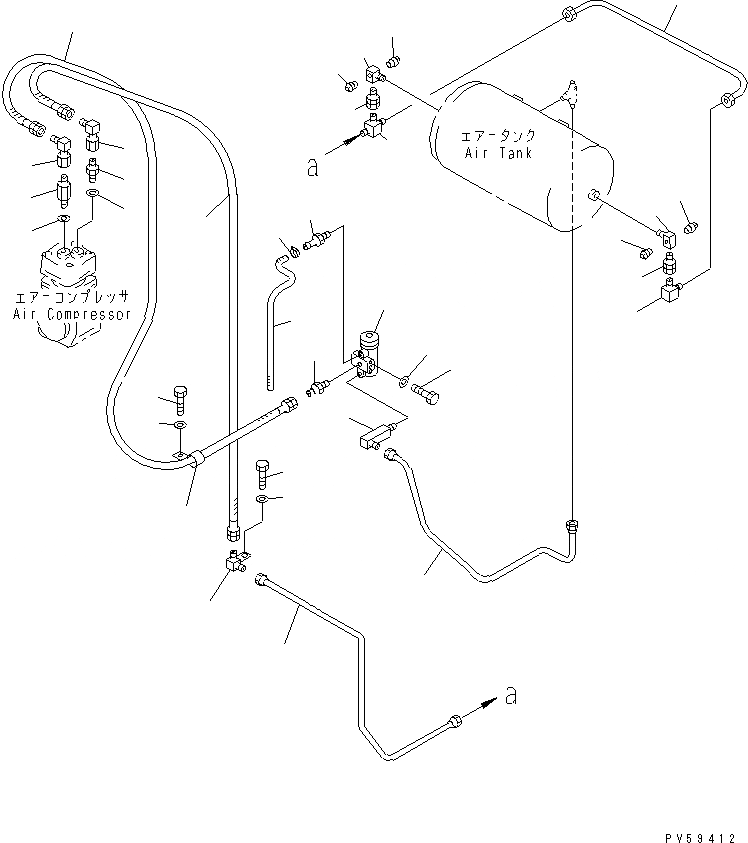 a
エアータンク
Air Tank
エアーコンプレッサ
Air Compressor
a
PV59412