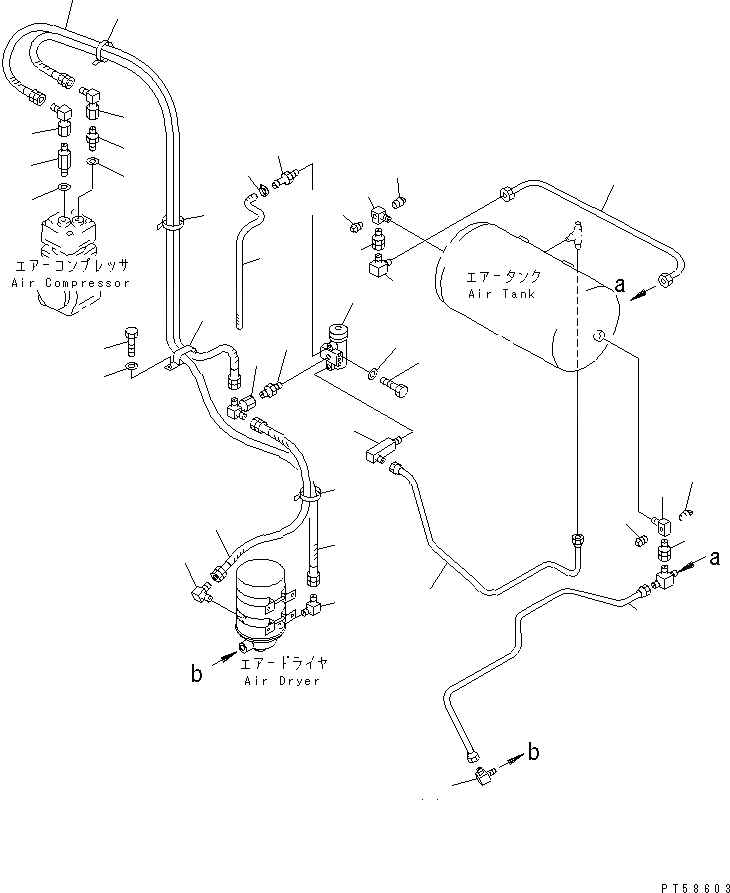 エアーコンプレッサ
Air Compressor

エアータンク
Air Tank

a

a

b

エアードライヤ
Air Dryer

b

PT58603