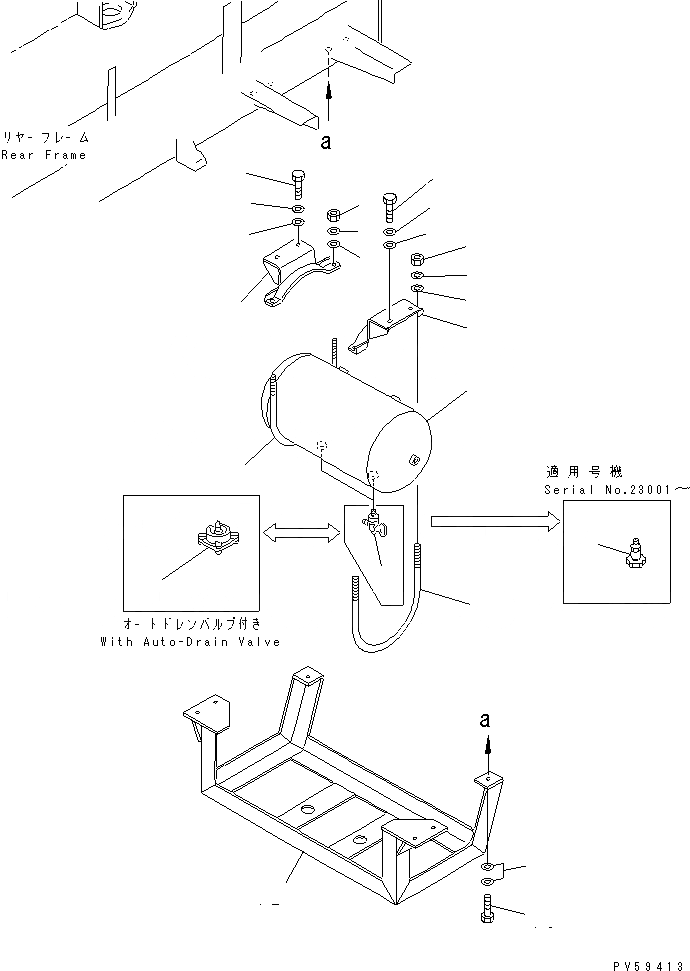 リヤーフレーム
Rear Frame

a

適用号機
Serial No.23001～

オートドレンバルブ付き
With Auto-Drain Valve

a

PV59413