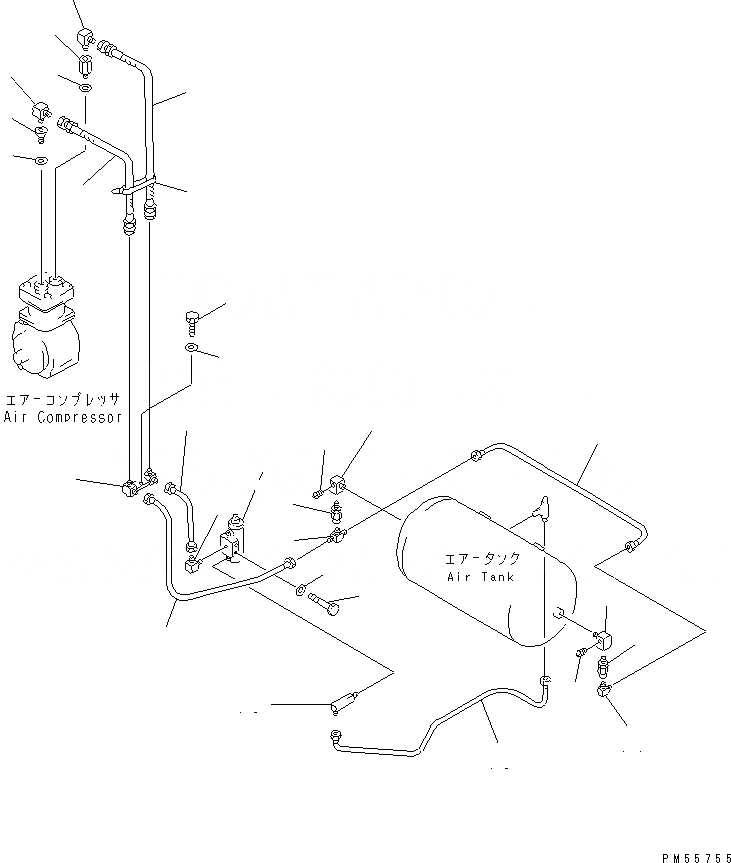 エアーコンプレッサ
Air Compressor

エアータンク
Air Tank

PM55755