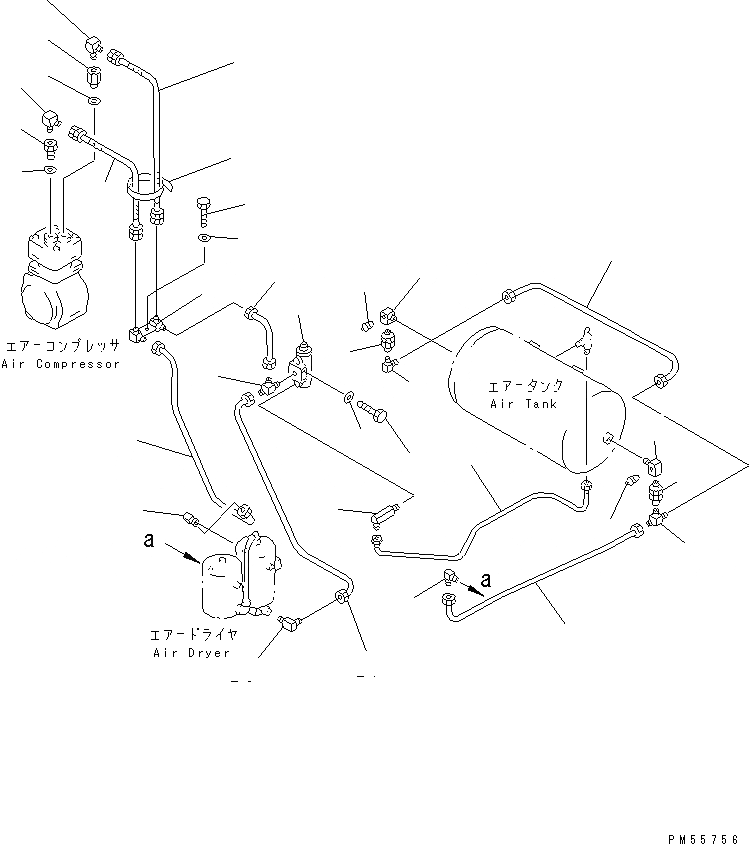 エアーコンプレッサ
Air Compressor

エアータンク
Air Tank

a

a

エアードライヤ
Air Dryer

PM55756