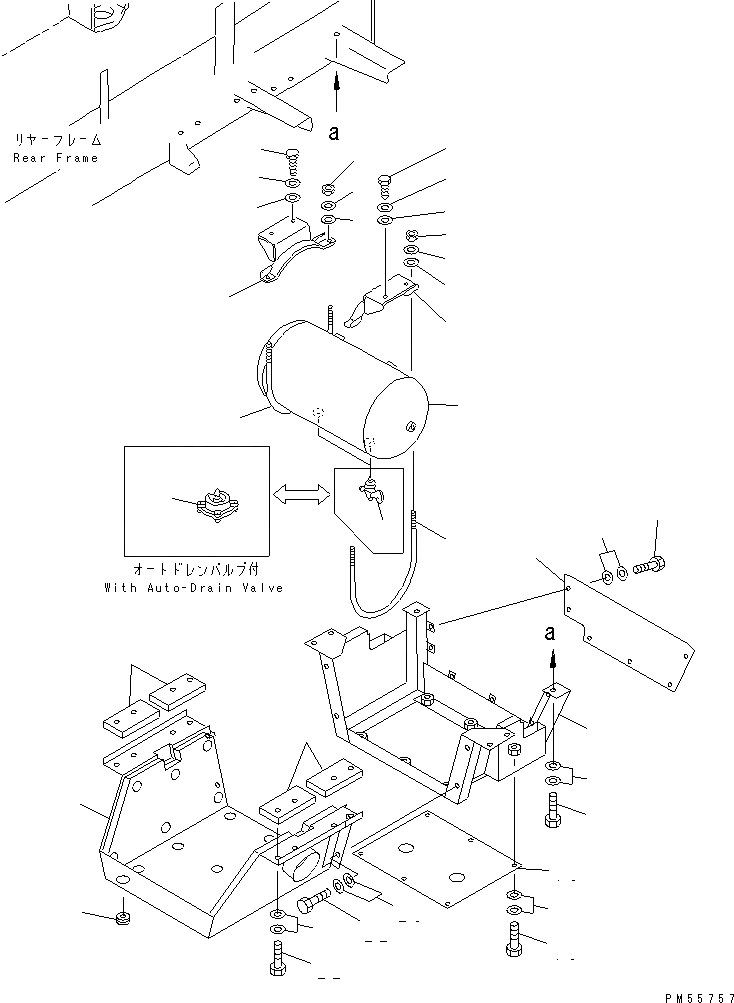 リヤーフレーム
Rear Frame

a

オートドレンバルブ付
With Auto-Drain Valve

a

PM55757