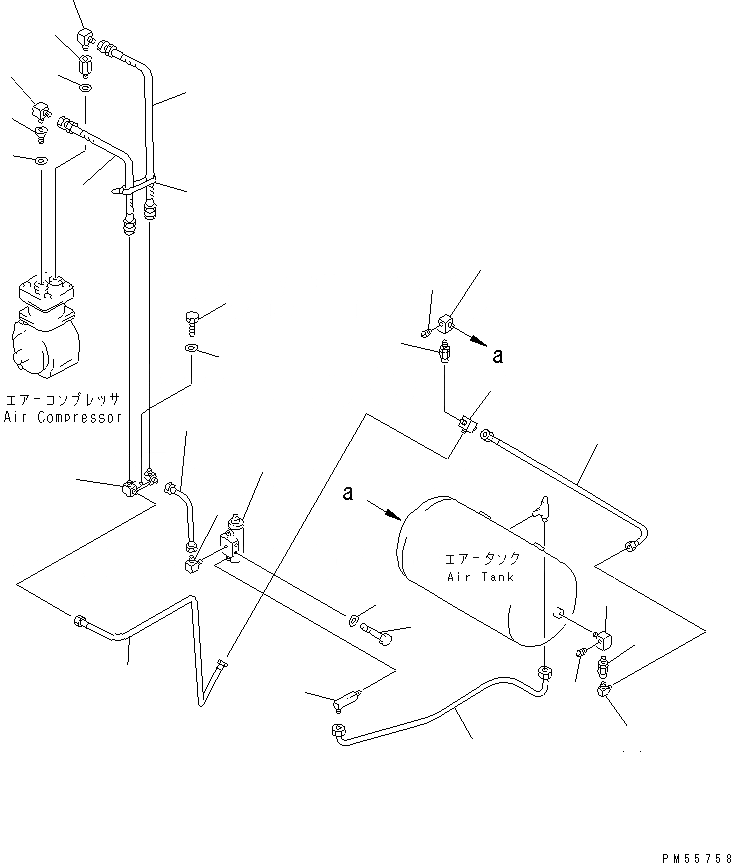 エアーコンプレッサ
Air Compressor

a

a

エアータンク
Air Tank

PM55758