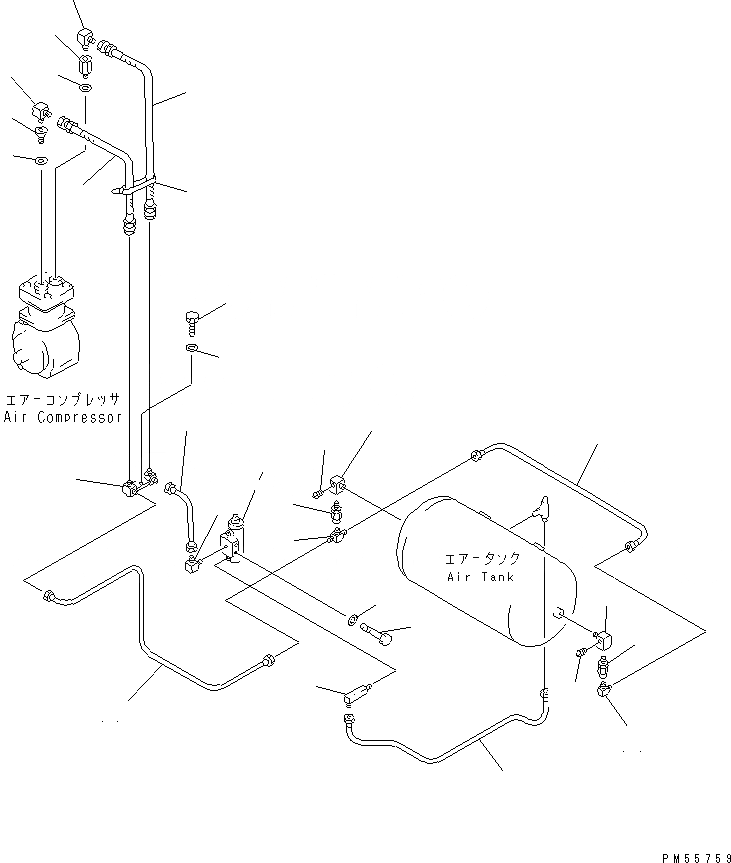 エアーコンプレッサ
Air Compressor

エアータンク
Air Tank

PM55759