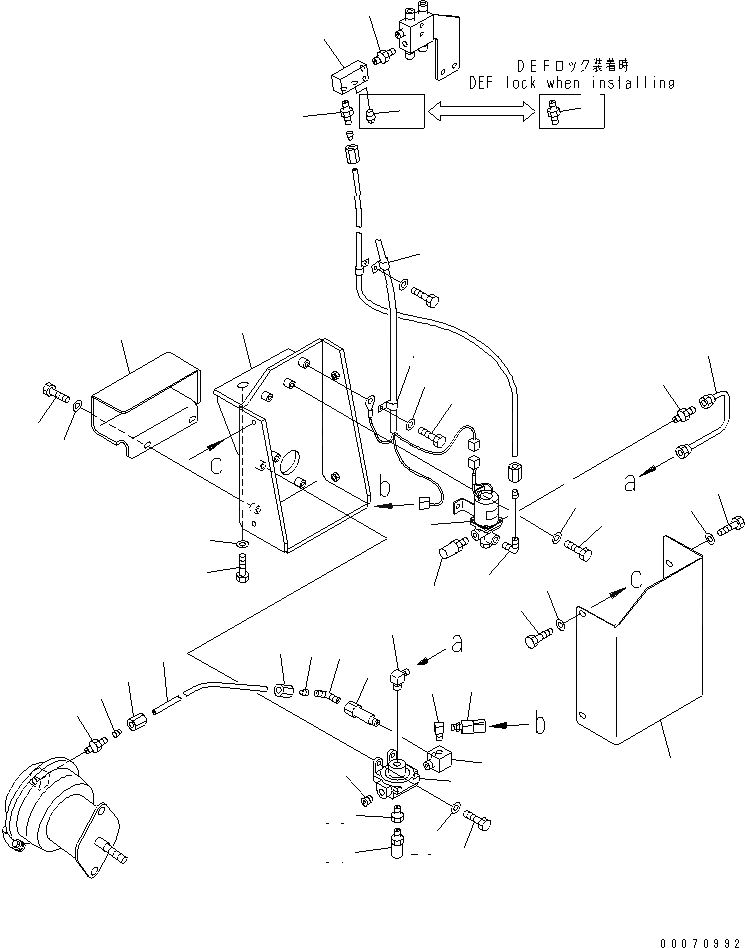 DEFロック装着時
DEF lock when installing

C
b
a
C
a
b

00070992