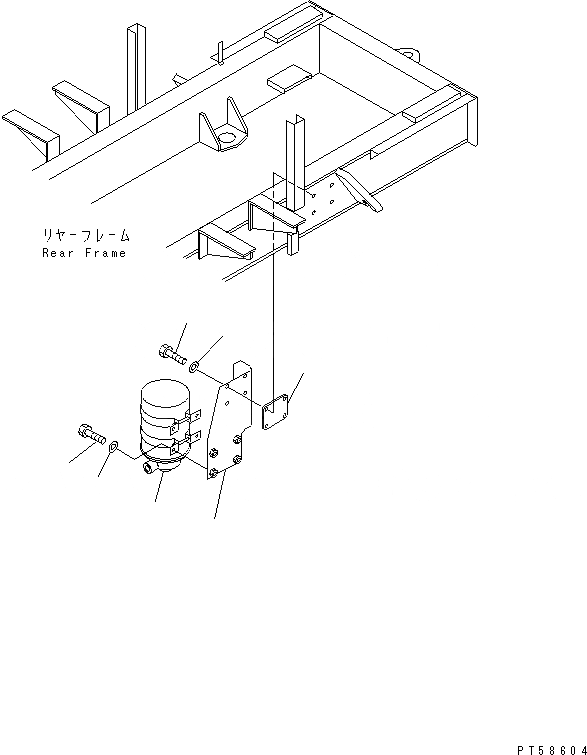 リヤーフレーム
Rear Frame

PT58604