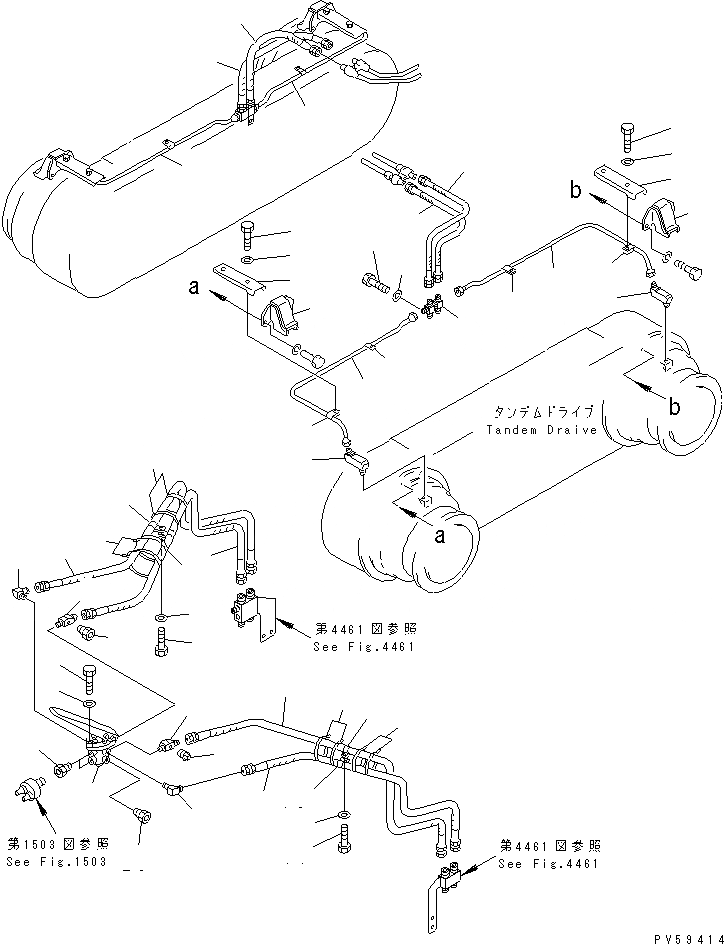 b

a

タンデムドライブ
Tandem Draive

b

a

第4461図参照
See Fig.4461

第1503図参照
See Fig.1503

第4461図参照
See Fig.4461

PV59414