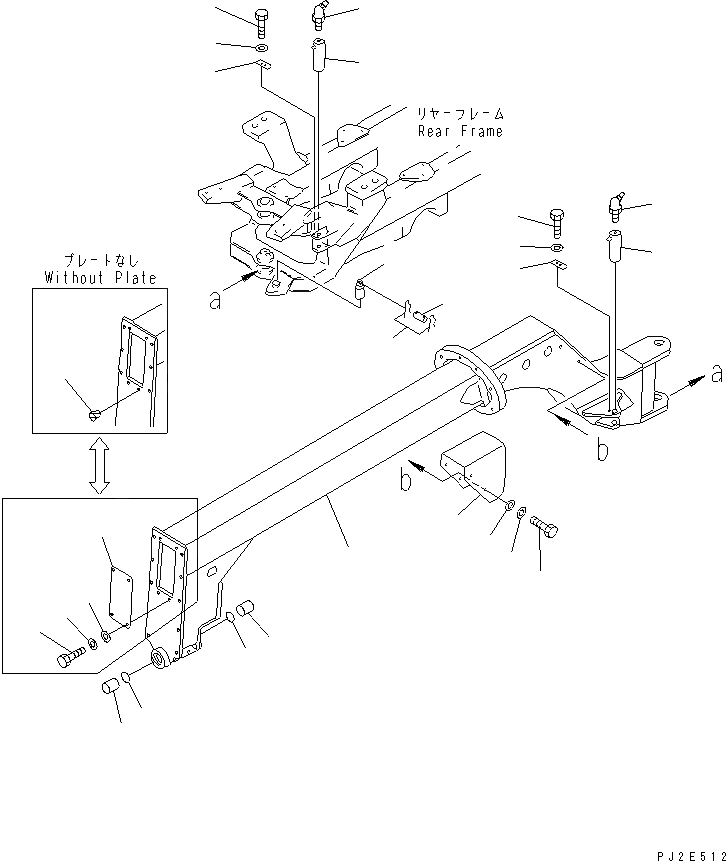 リヤーフレーム
Rear Frame

プレートなし
Without Plate

a

a

b

b

PJ2E512