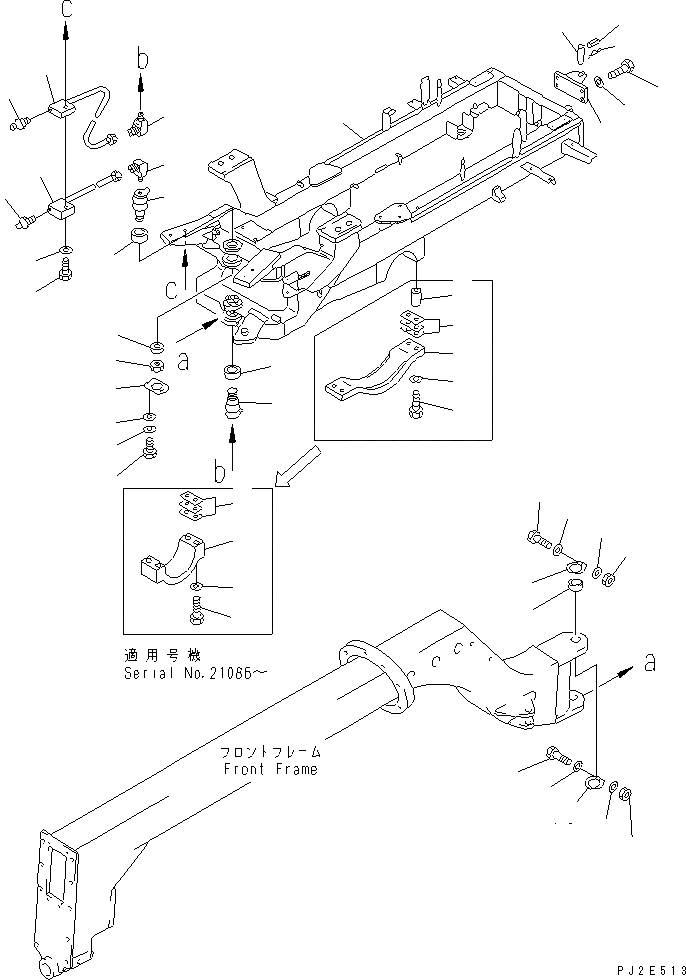 c

b

c

a

b

適用号機
Serial No.21086～

a

フロントフレーム
Front Frame

PJ2E513