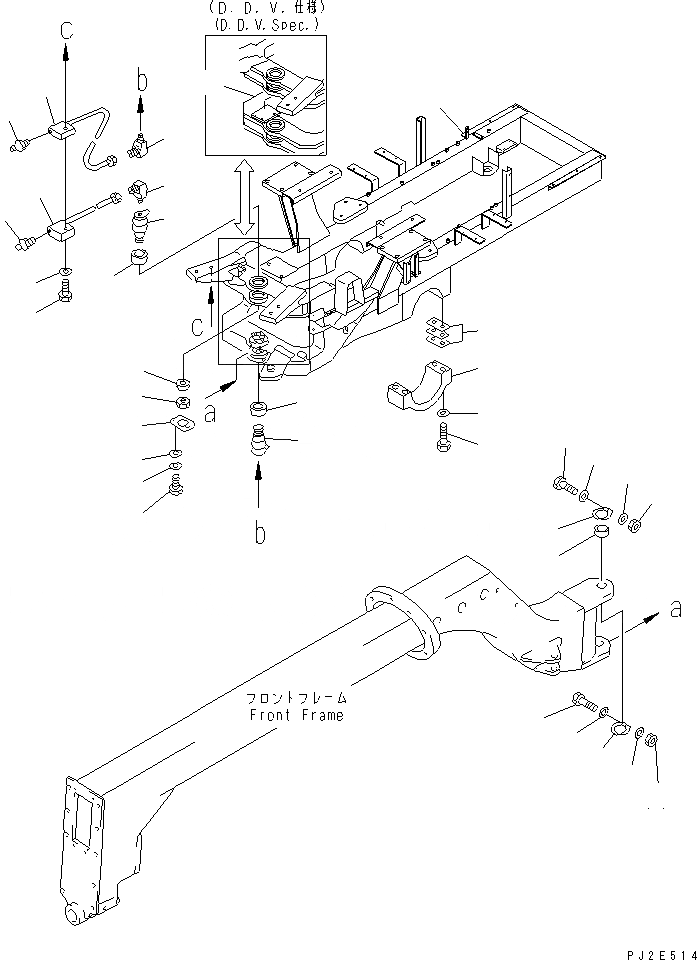 (D. D. V. 仕様)
(D. D. V. Spec.)

c

b

c

a

b

a

フロントフレーム
Front Frame

PJ2E514