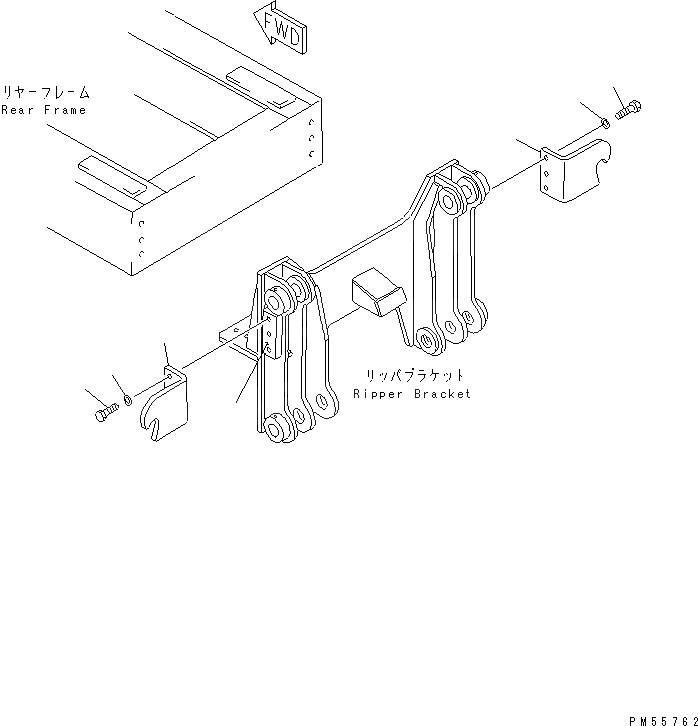 FWD

リヤーフレーム
Rear Frame

リッパブラケット
Ripper Bracket

PM55762