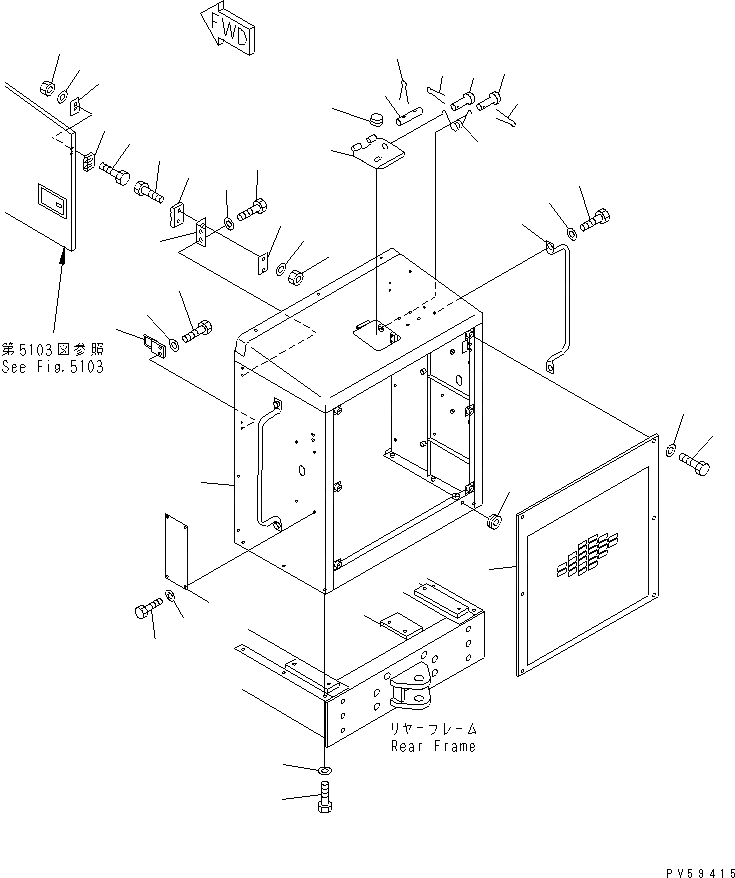 FWD

第5103図参照
See Fig.5103

リヤーフレーム
Rear Frame

PV59415