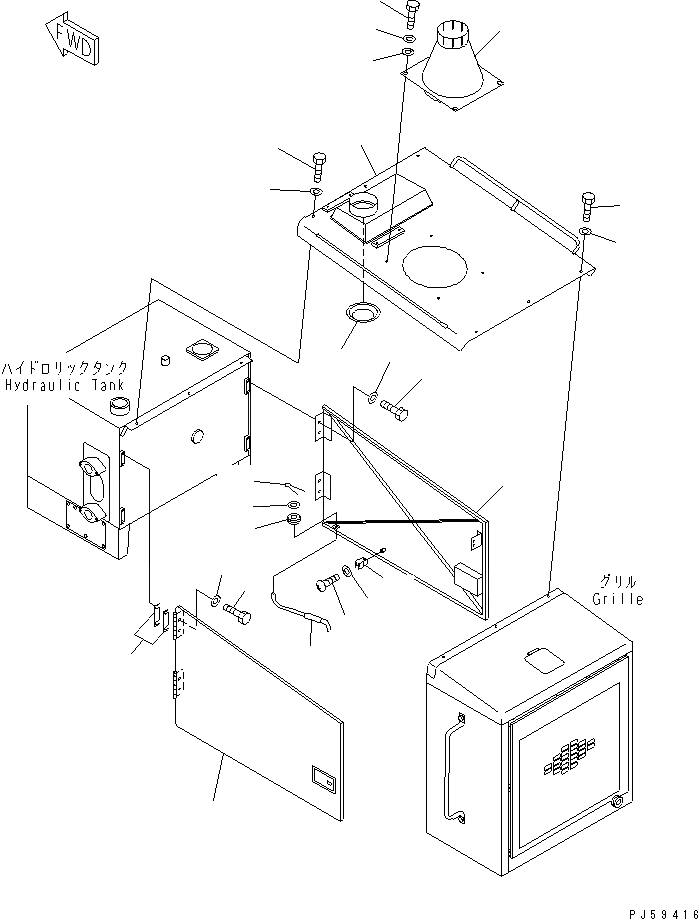 FWD

ハイドロリックタンク
Hydraulic Tank

グリル
Grille

PJ59416