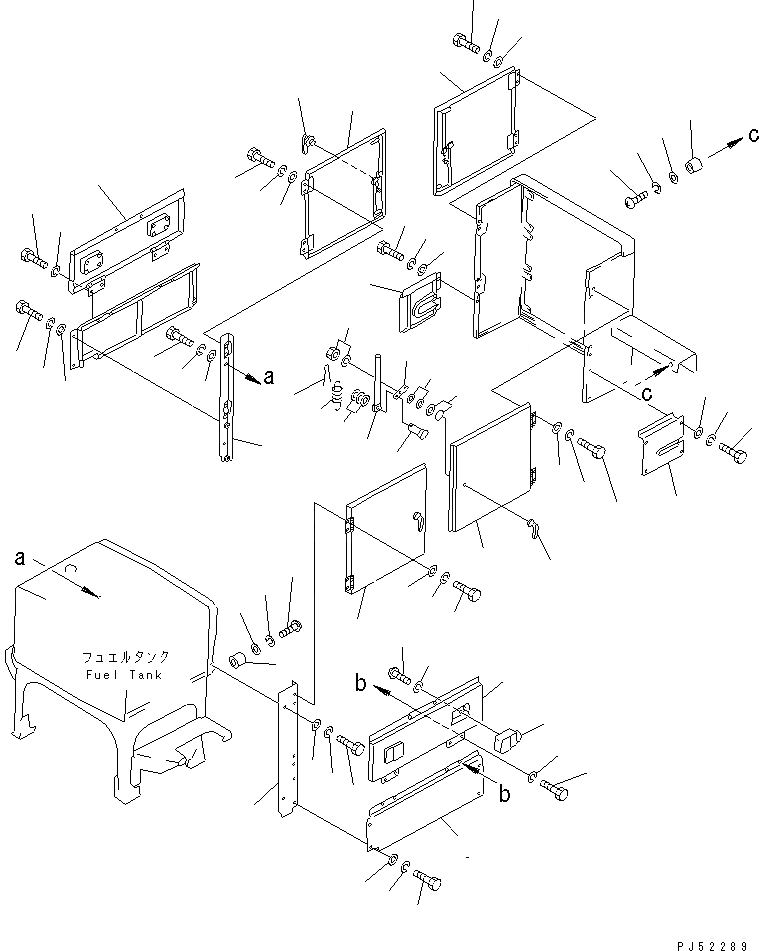 c
a
c
a
フユエルタンク
Fuel Tank
b
b
PJ52289