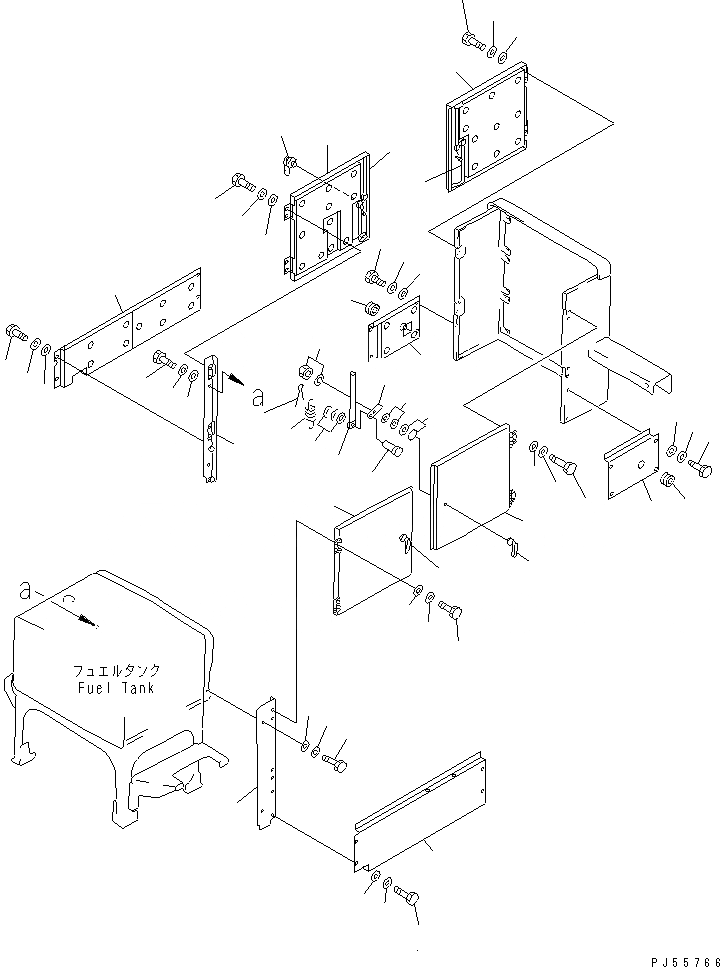 a

a

フュエルタンク
Fuel Tank

PJ55766