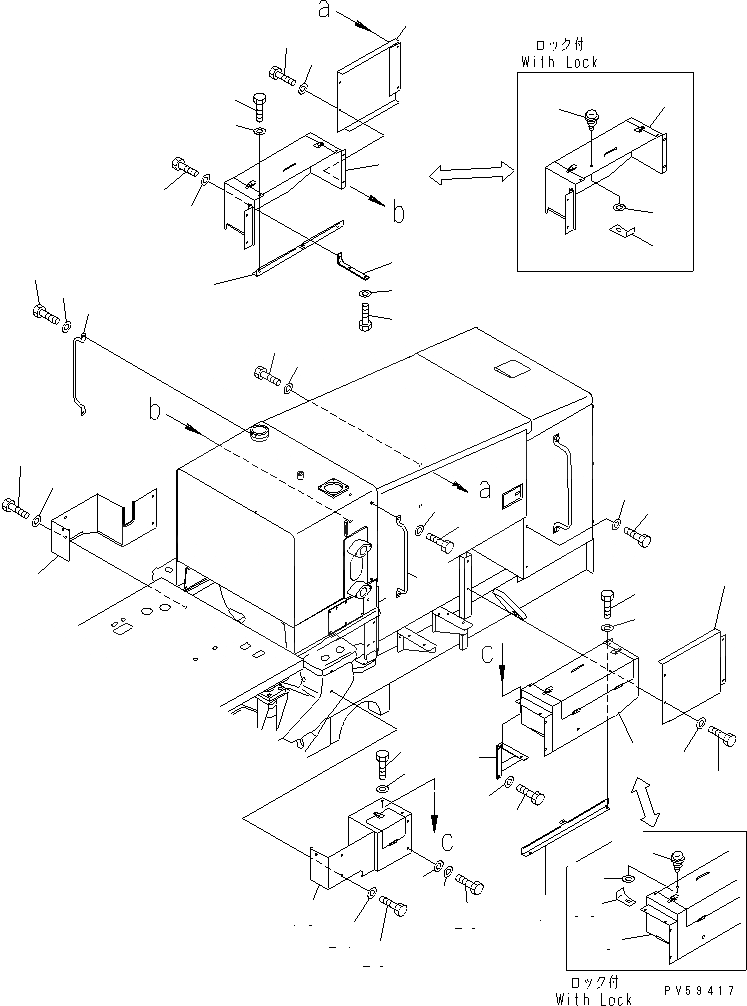 a
ロック付
With Lock
b
b
a
c
c
ロック付
With Lock
PV59417