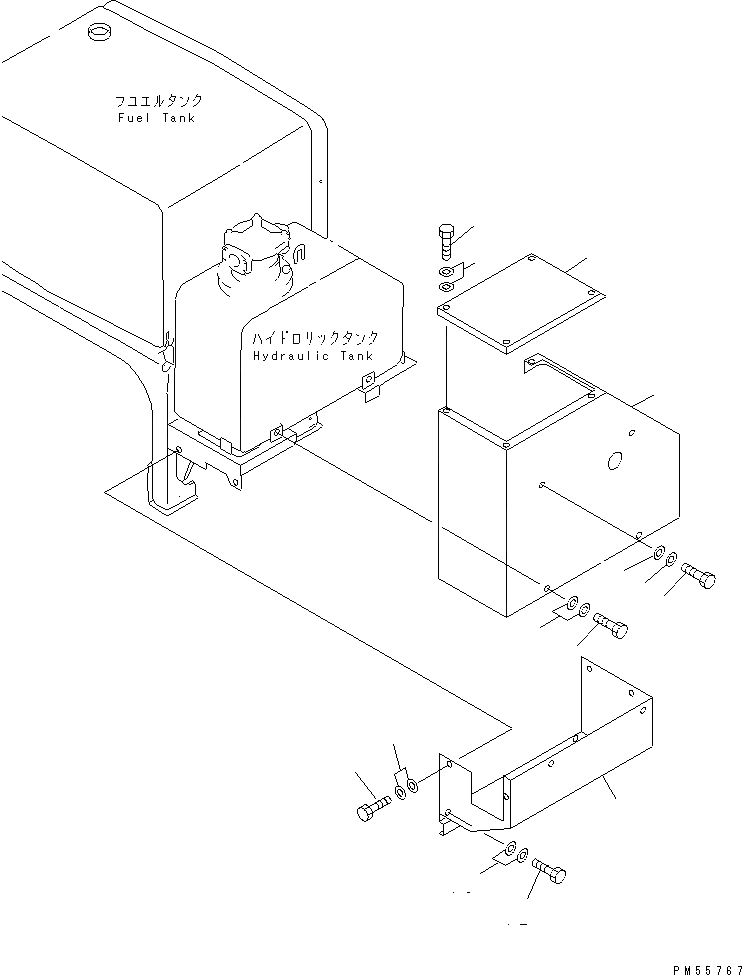 フユエルタンク
Fuel Tank

ハイドロリックタンク
Hydraulic Tank

PM55767