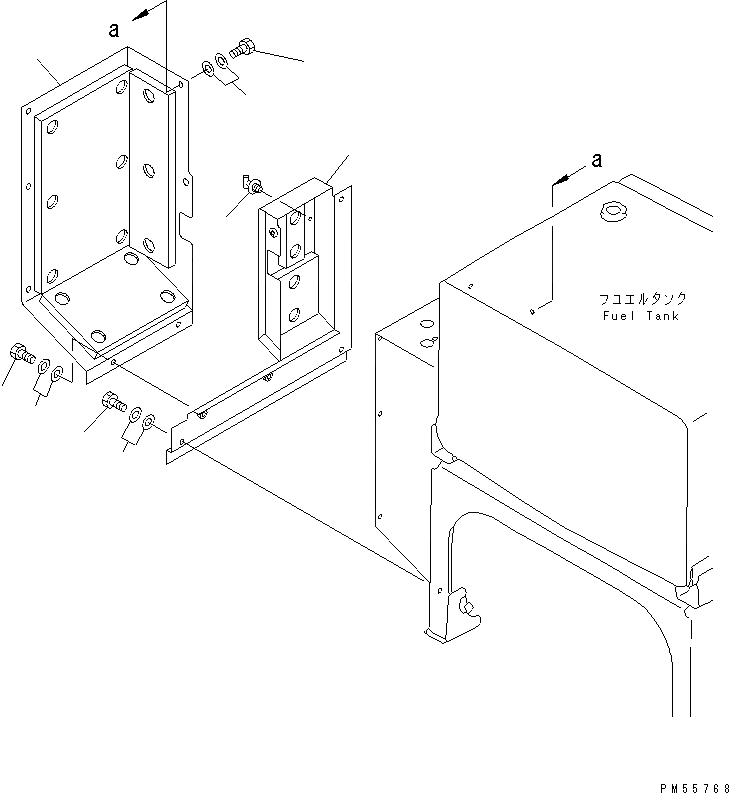 a

a

フユエルタンク
Fuel Tank

PM55768