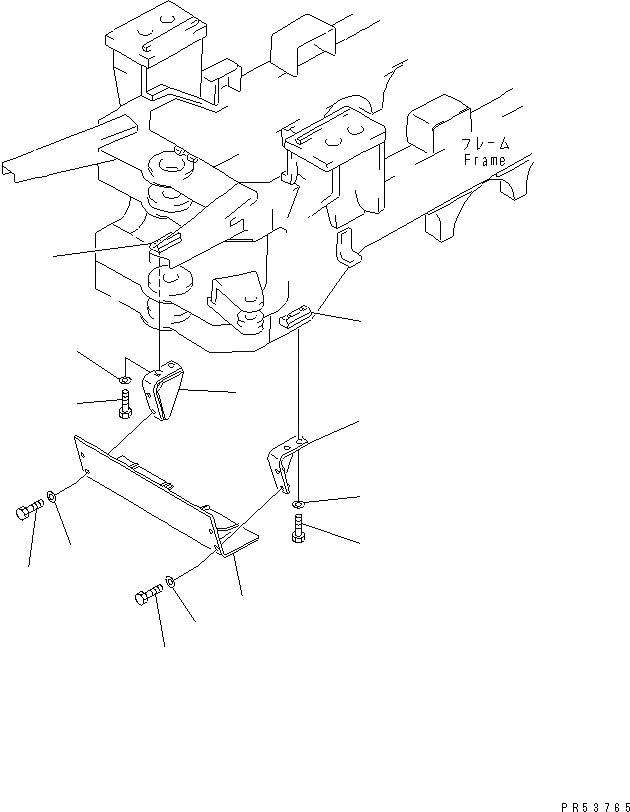 フレーム
Frame

PR53765