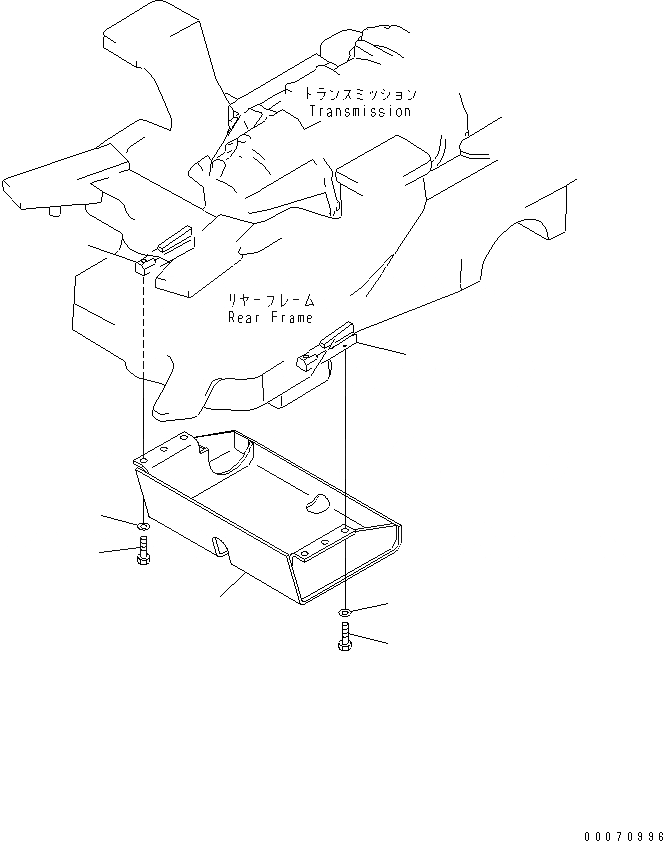 トランスミッション
Transmission

リヤーフレーム
Rear Frame

00070996