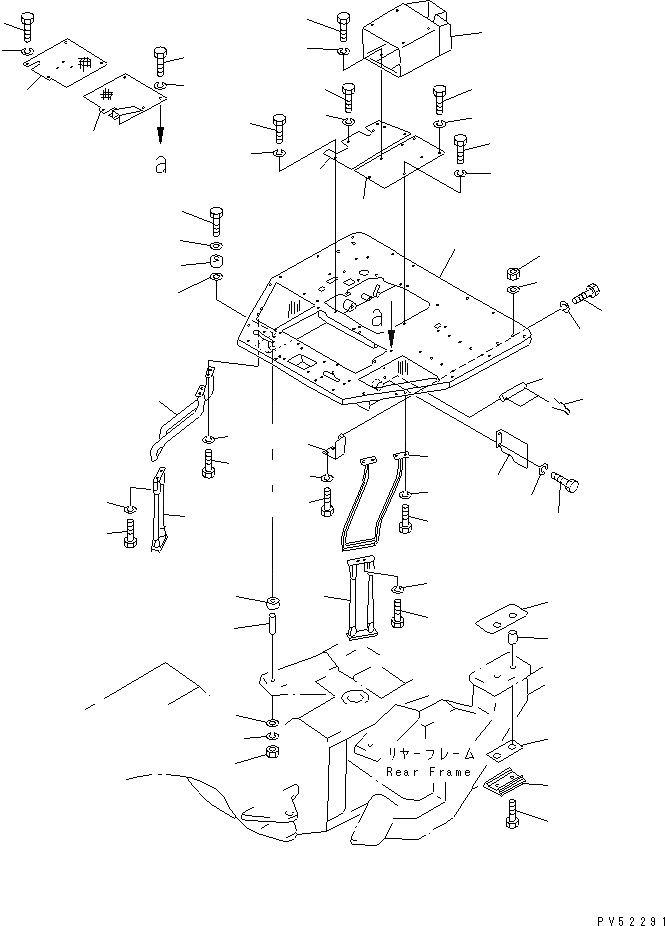 a

a

リヤーフレーム
Rear Frame

PV52291