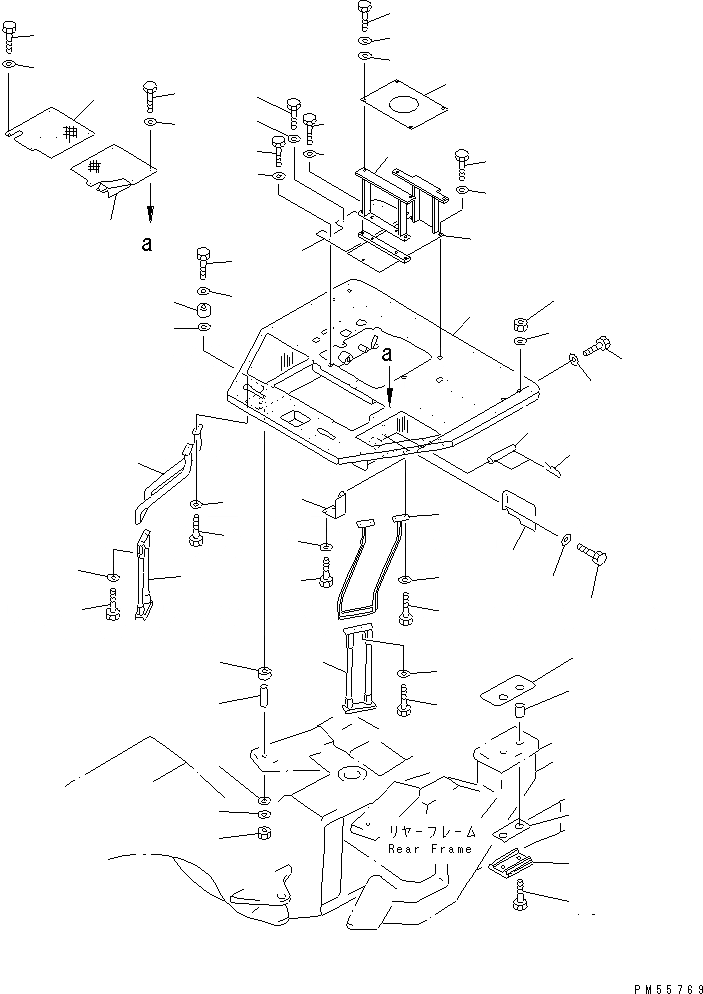 a

a

リヤーフレーム
Rear Frame

PM55769