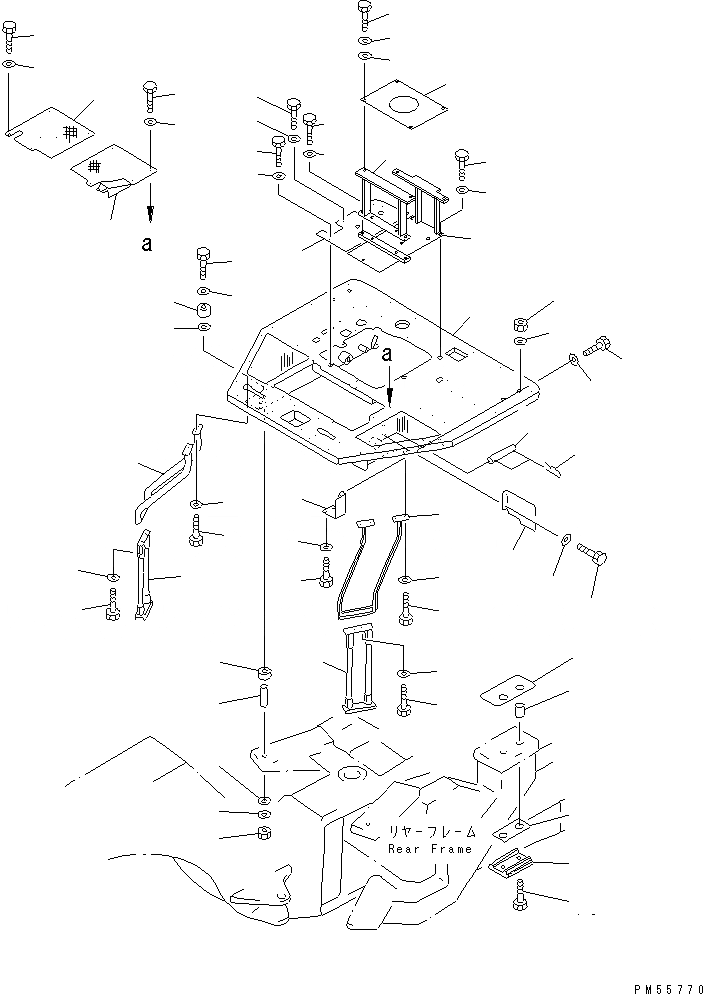 a

a

リヤーフレーム
Rear Frame

PM55770