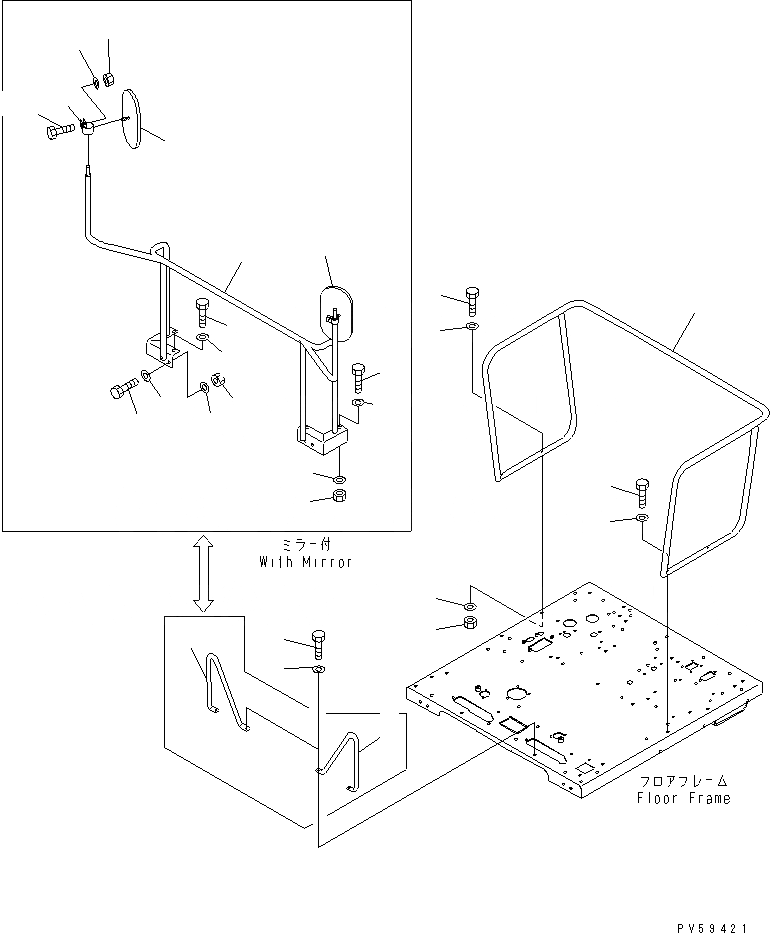 ミラー付
With Mirror

フロアフレーム
Floor Frame

PV59421