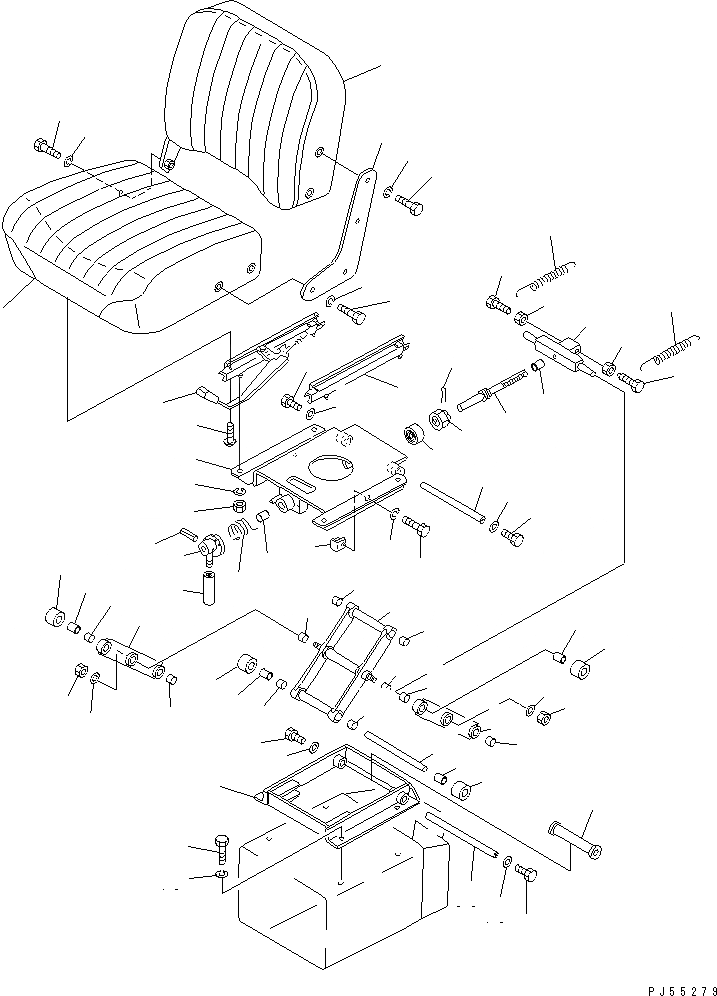 PJ55279