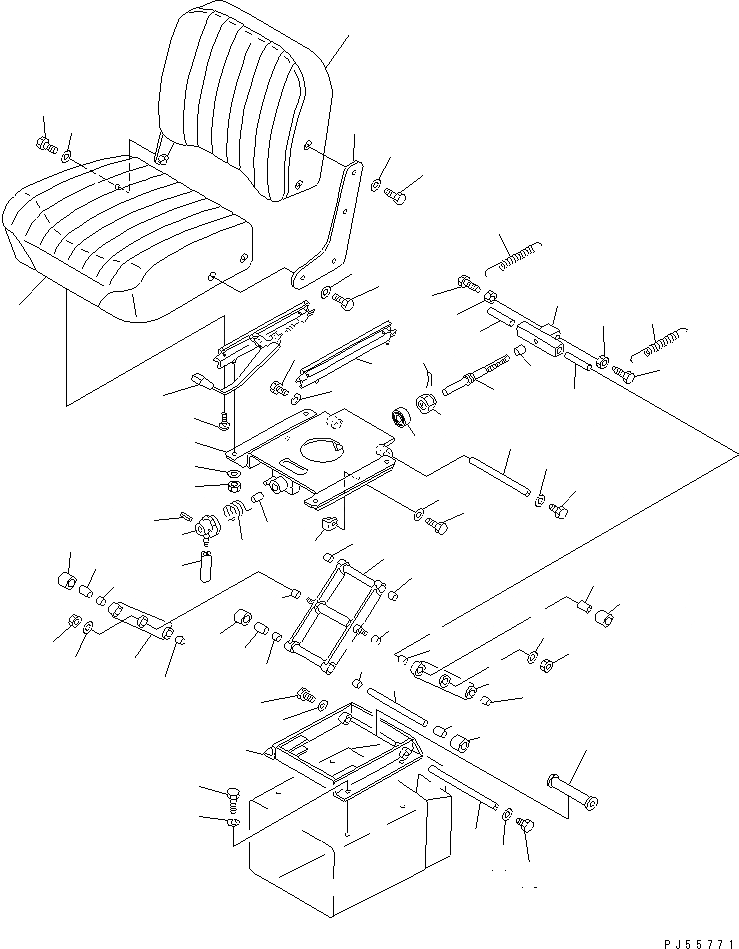 PJ55771