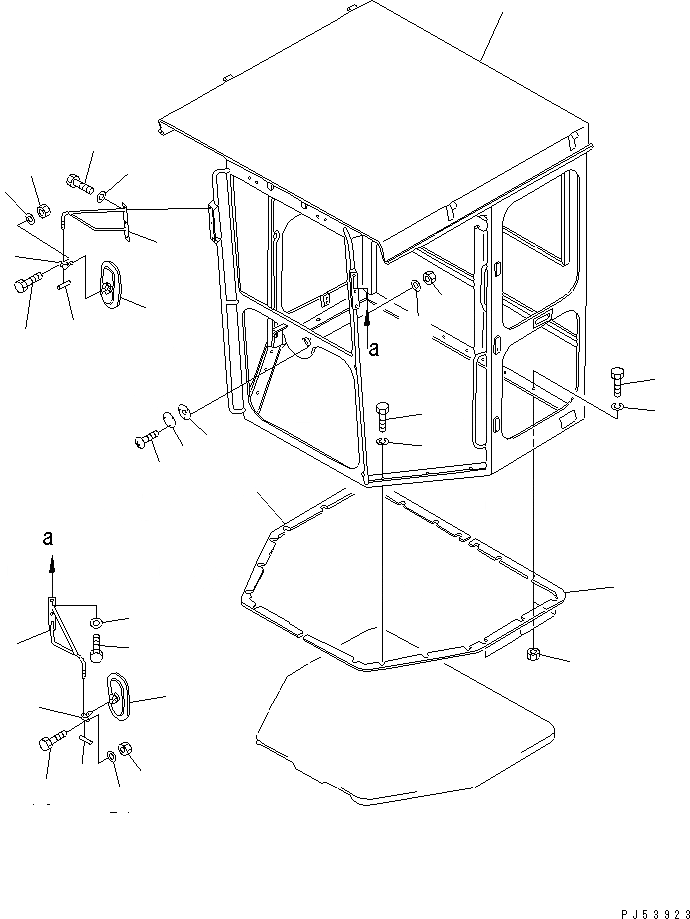 a

a

PJ53923