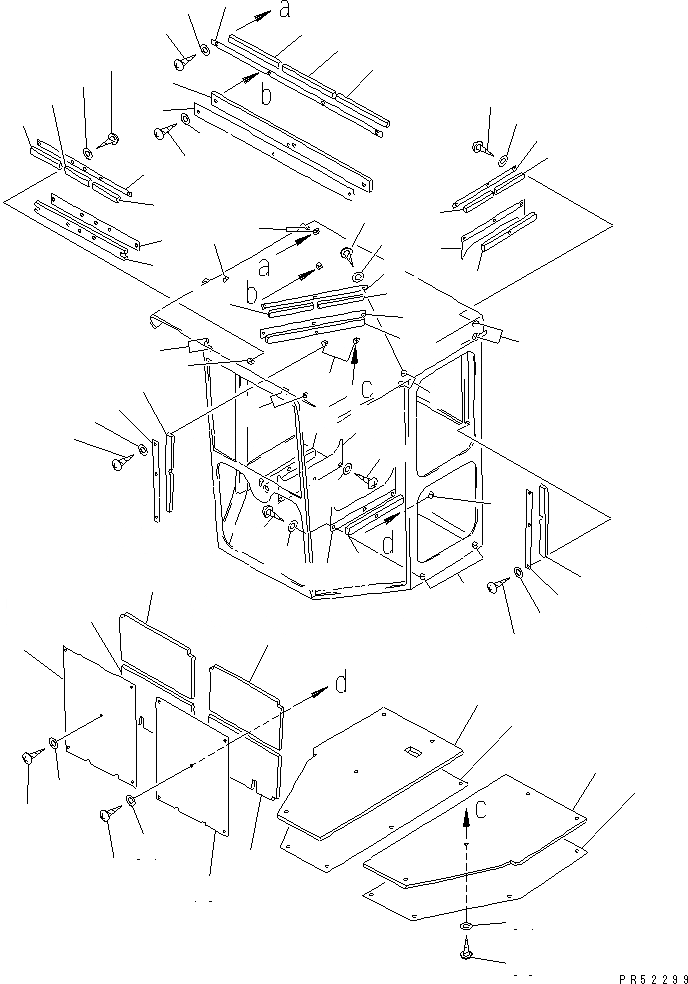 a
b
a
b
c
d
d
c
PR52299