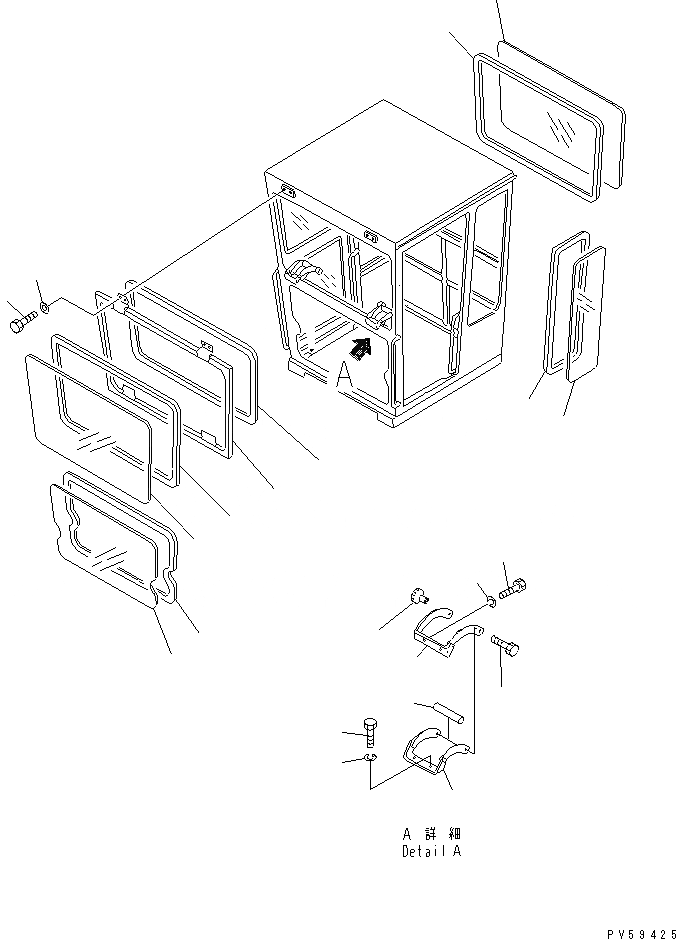 A

A 詳 細
Detail A

PV59425